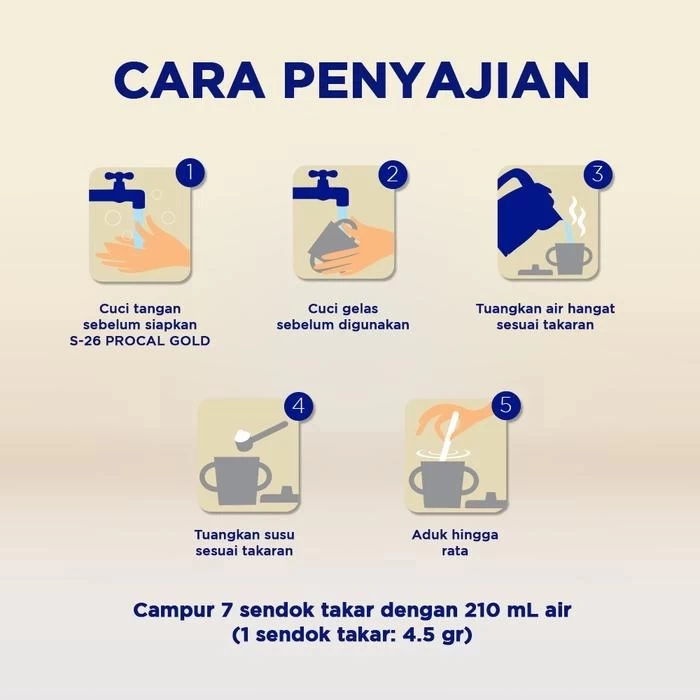 CARA PENYAJIAN

1

Cuci tangan sebelum siapkan S-26 PROCAL GOLD

2

Cuci gelas sebelum digunakan

3

Tuangkan air hangat sesuai takaran

4

Tuangkan susu sesuai takaran

5

Aduk hingga rata

Campur 7 sendok takar dengan 210 mL air
(1 sendok takar: 4.5 gr)