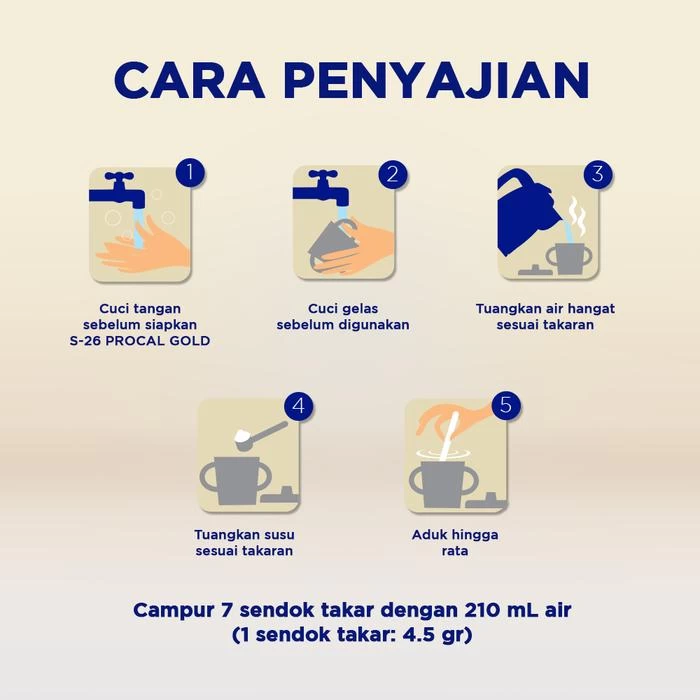 CARA PENYAJIAN

1
Cuci tangan sebelum siapkan S-26 PROCAL GOLD

2
Cuci gelas sebelum digunakan

3
Tuangkan air hangat sesuai takaran

4
Tuangkan susu sesuai takaran

5
Aduk hingga rata

Campur 7 sendok takar dengan 210 mL air
(1 sendok takar: 4.5 gr)